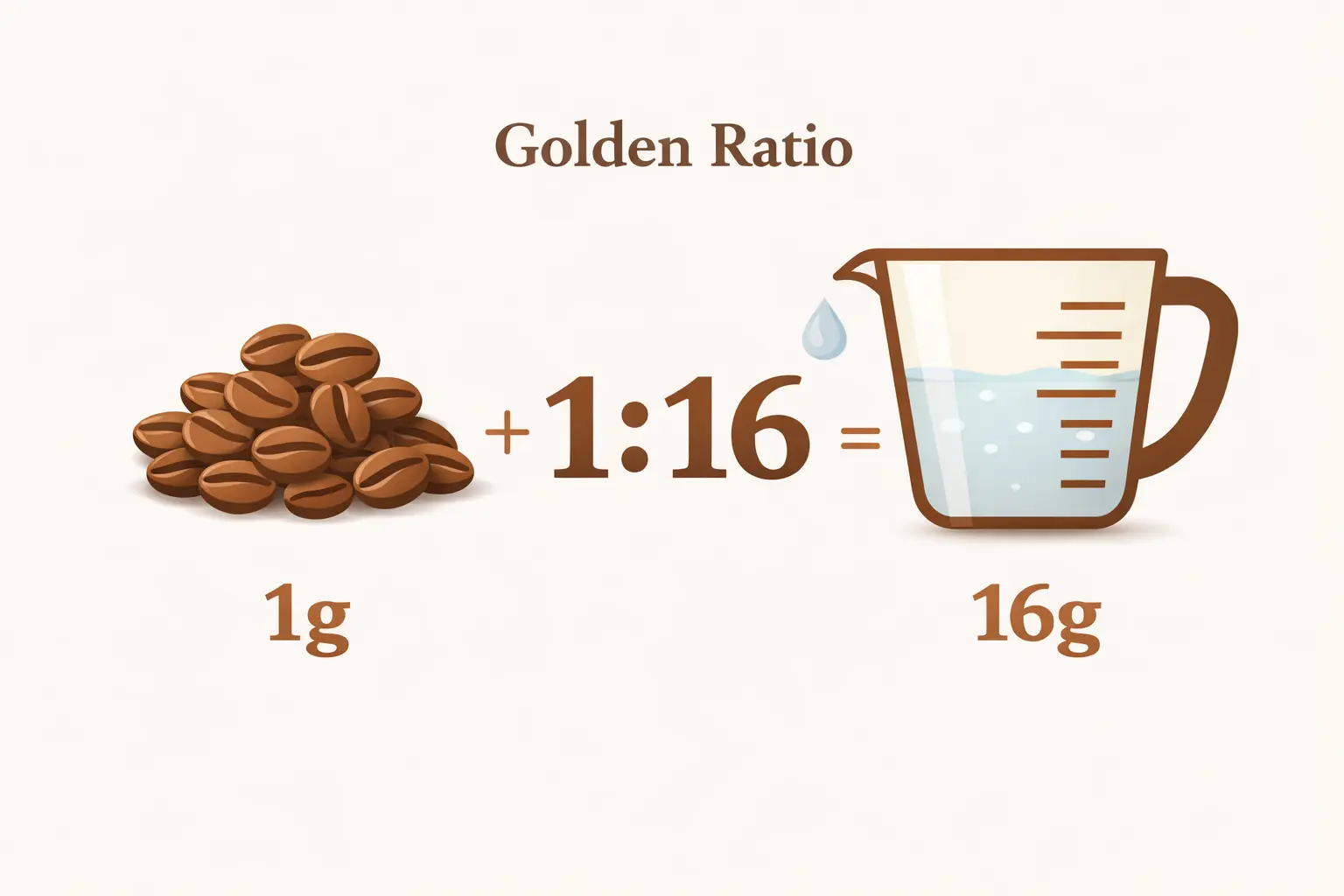 Golden Ratio

+ 1:16 =

1g

16g